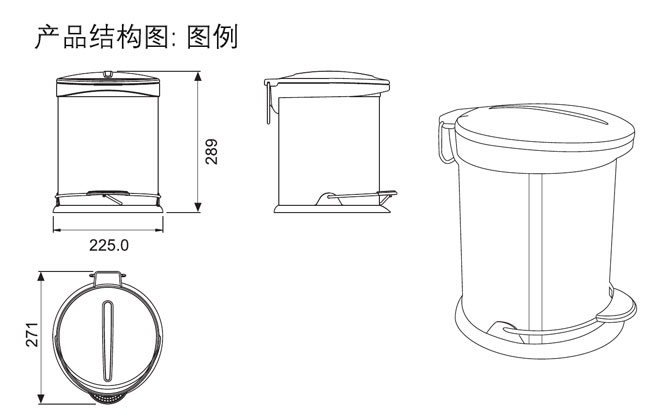 产品结构图: 图例

289

225.0

271