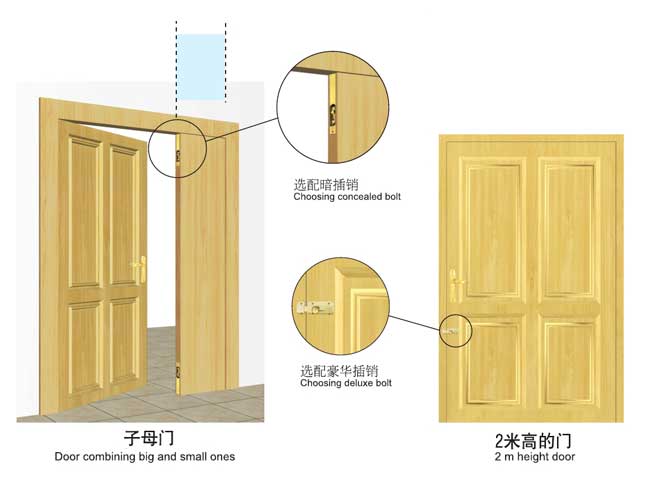 选配暗插销
Choosing concealed bolt

选配豪华插销
Choosing deluxe bolt

子母门
Door combining big and small ones

2米高的门
2 m height door