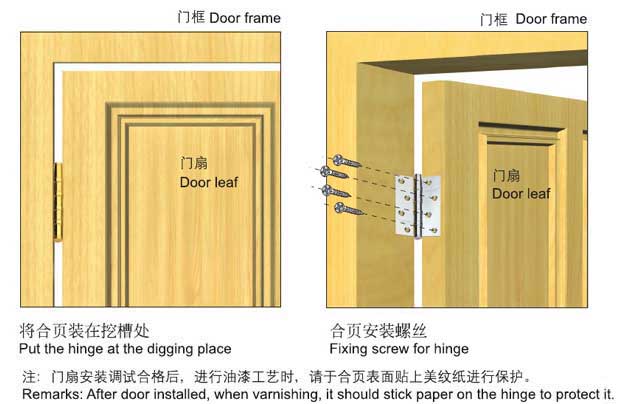 门框 Door frame

门扇
Door leaf

将合页装在挖槽处
Put the hinge at the digging place

门框 Door frame

门扇
Door leaf

合页安装螺丝
Fixing screw for hinge

注：门扇安装调试合格后，进行油漆工艺时，请于合页表面贴上美纹纸进行保护。
Remarks: After door installed, when varnishing, it should stick paper on the hinge to protect it.