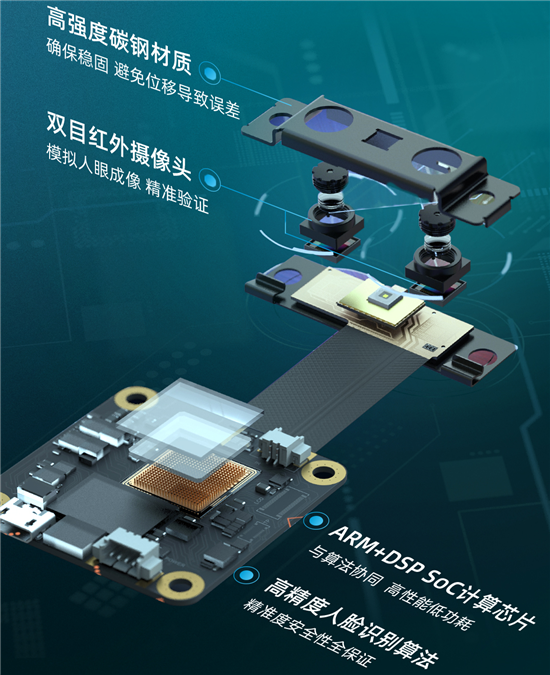 高强度碳钢材质
确保稳固 避免位移导致误差

双目红外摄像头
模拟人眼成像 精准验证

ARM+DSP SoC计算芯片
与算法协同 高性能低功耗

高精度人脸识别算法
精准度安全性全保证