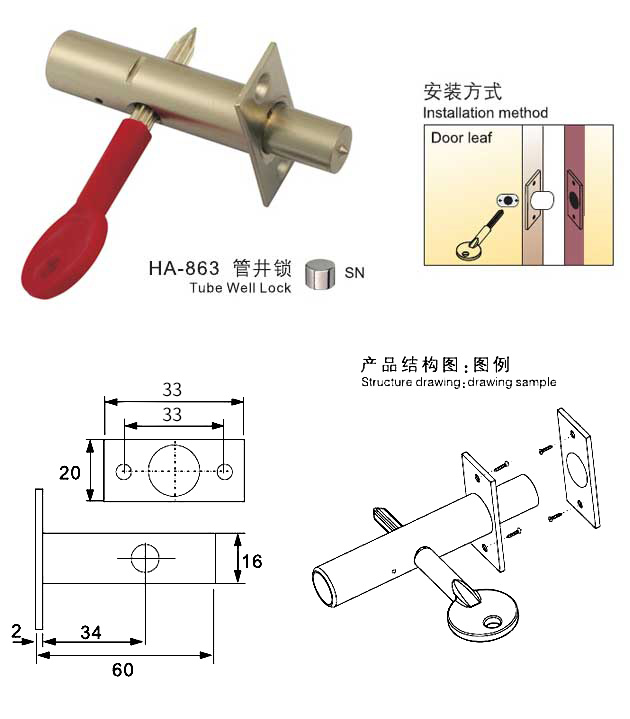 HA-863 管井锁
Tube Well Lock
SN

安装方式
Installation method
Door leaf

产品结构图：图例
Structure drawing：drawing sample

33
33
20
16
2
34
60