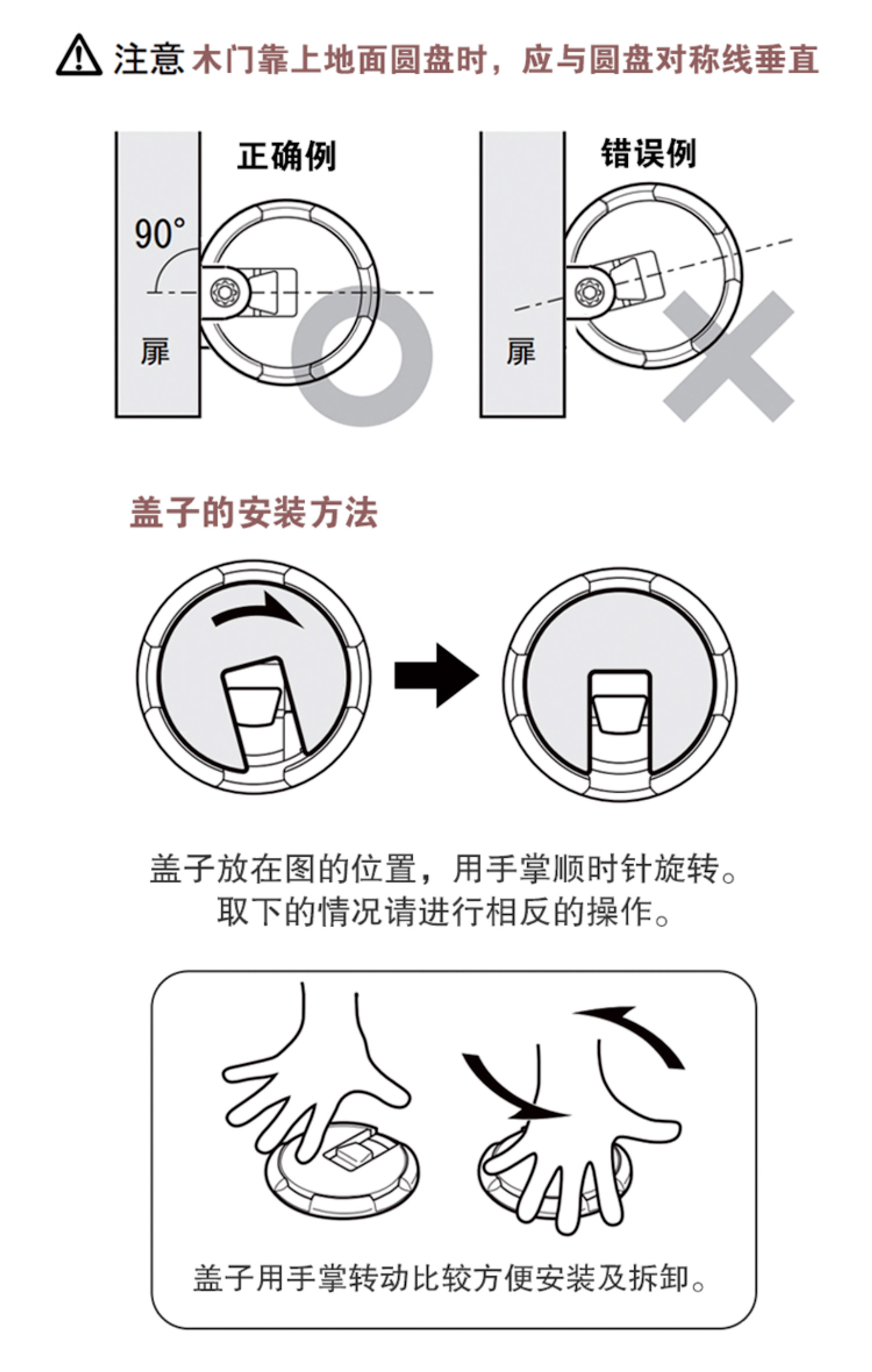 注意 木门靠上地面圆盘时，应与圆盘对称线垂直

正确例

90°

扉

错误例

扉

盖子的安装方法

盖子放在图的位置，用手掌顺时针旋转。
取下的情况请进行相反的操作。

盖子用手掌转动比较方便安装及拆卸。