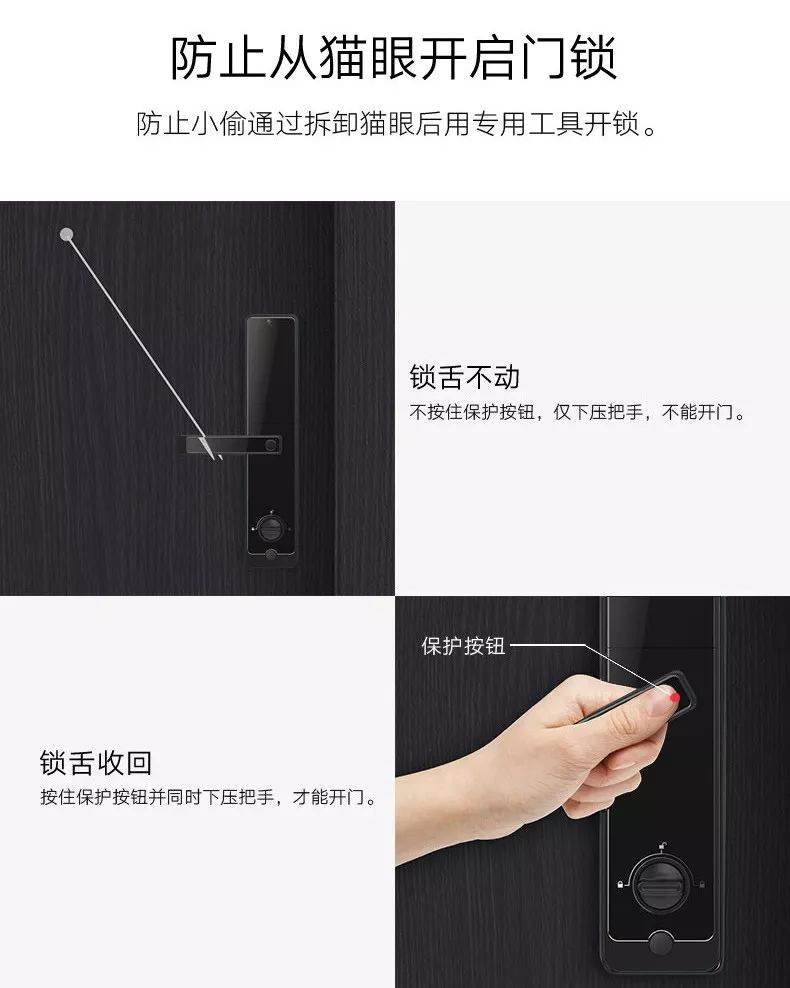 防止从猫眼开启门锁

防止小偷通过拆卸猫眼后用专用工具开锁。

锁舌不动

不按住保护按钮，仅下压把手，不能开门。

保护按钮

锁舌收回

按住保护按钮并同时下压把手，才能开门。